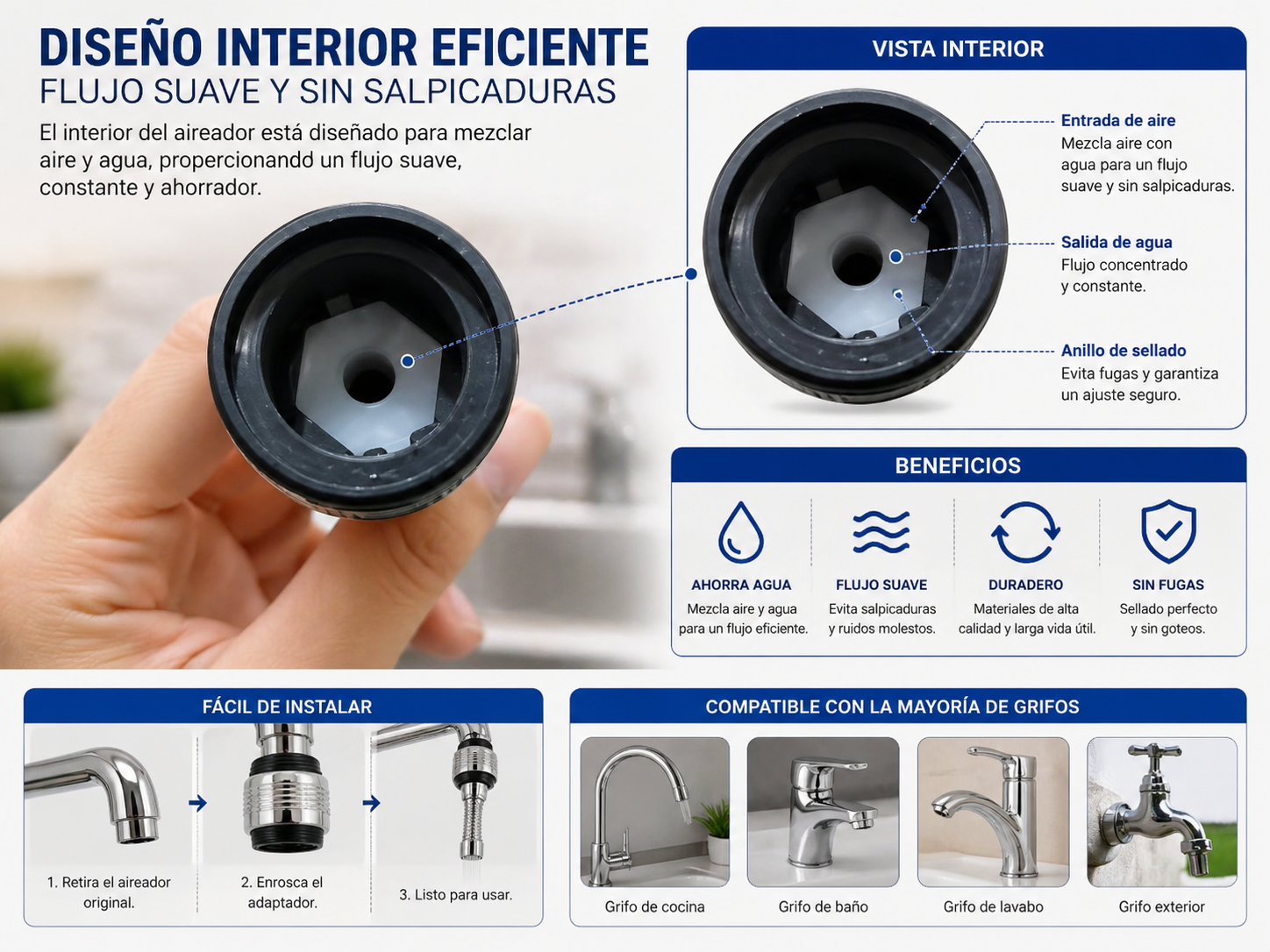 DISEÑO INTERIOR EFICIENTE
FLUJO SUAVE Y SIN SALPICADURAS

El interior del aireador está diseñado para mezclar aire y agua, propercionandd un flujo suave, constante y ahorrador.

VISTA INTERIOR

Entrada de aire
Mezcla aire con agua para un flujo suave y sin salpicaduras.

Salida de agua
Flujo concentrado y constante.

Anillo de sellado
Evita fugas y garantiza un ajuste seguro.

BENEFICIOS

AHORRA AGUA
Mezcla aire y agua para un flujo eficiente.

FLUJO SUAVE
Evita salpicaduras y ruidos molestos.

DURADERO
Materiales de alta calidad y larga vida útil.

SIN FUGAS
Sellado perfecto y sin goteos.

FÁCIL DE INSTALAR

1. Retira el aireador original.

2. Enrosca el adaptador.

3. Listo para usar.

COMPATIBLE CON LA MAYORÍA DE GRIFOS

Grifo de cocina

Grifo de baño

Grifo de lavabo

Grifo exterior