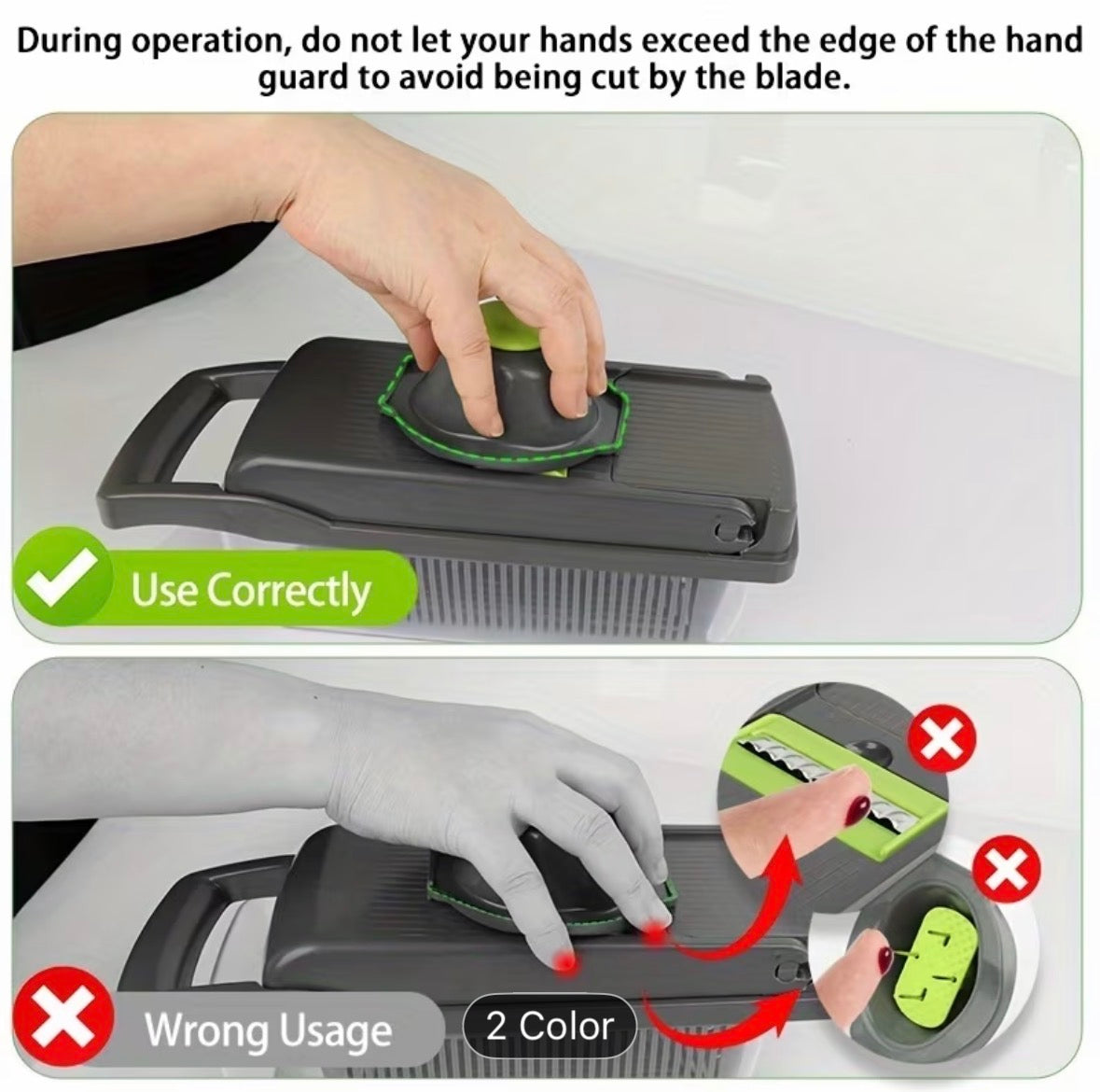 During operation, do not let your hands exceed the edge of the hand guard to avoid being cut by the blade.

Use Correctly

Wrong Usage

2 Color