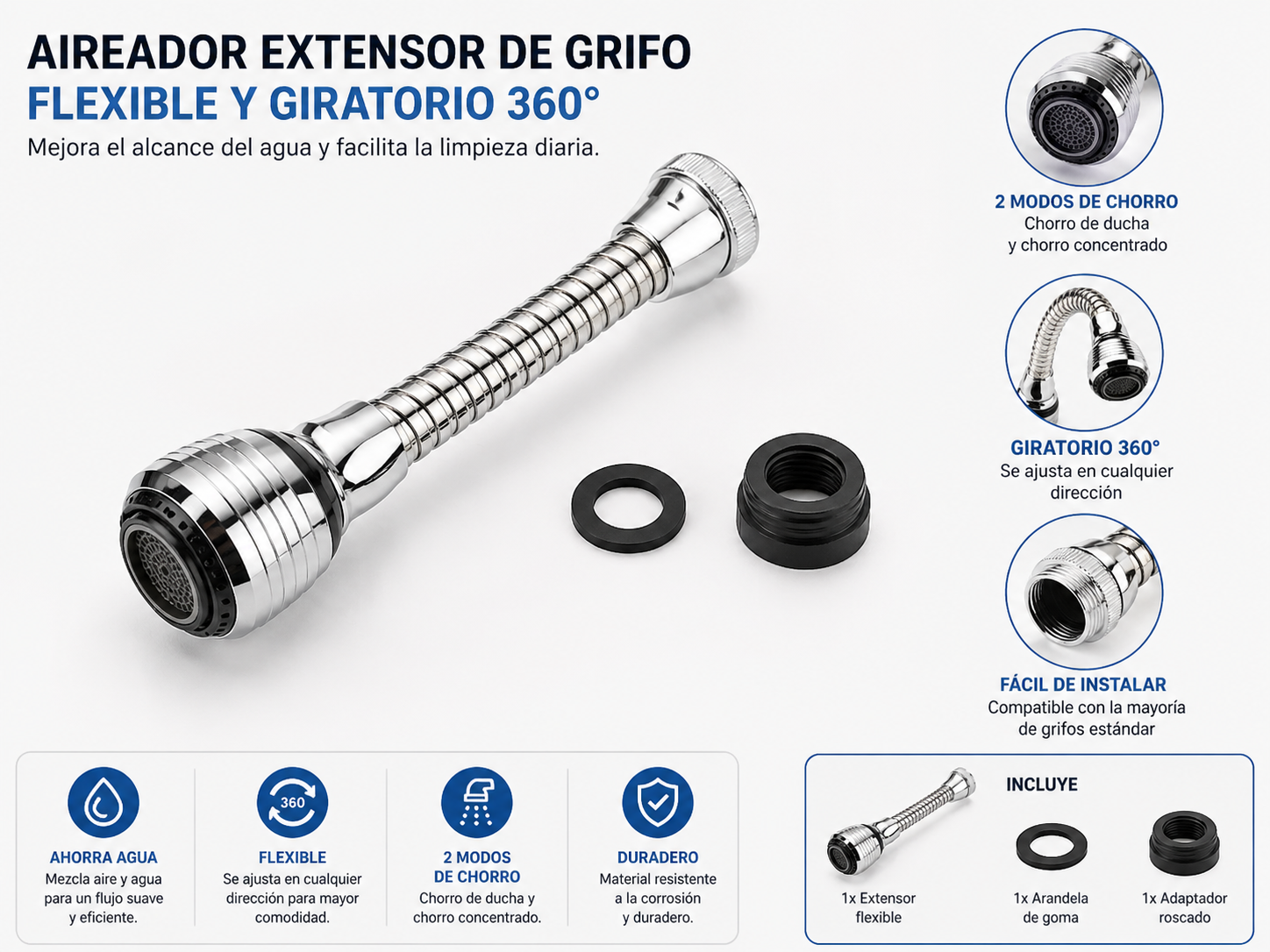 AIREADOR EXTENSOR DE GRIFO
FLEXIBLE Y GIRATORIO 360°
Mejora el alcance del agua y facilita la limpieza diaria.

2 MODOS DE CHORRO
Chorro de ducha y chorro concentrado

GIRATORIO 360°
Se ajusta en cualquier dirección

FÁCIL DE INSTALAR
Compatible con la mayoría de grifos estándar

AHORRA AGUA
Mezcla aire y agua para un flujo suave y eficiente.

360
FLEXIBLE
Se ajusta en cualquier dirección para mayor comodidad.

2 MODOS DE CHORRO
Chorro de ducha y chorro concentrado.

DURADERO
Material resistente a la corrosión y duradero.

INCLUYE
1x Extensor flexible
1x Arandela de goma
1x Adaptador roscado